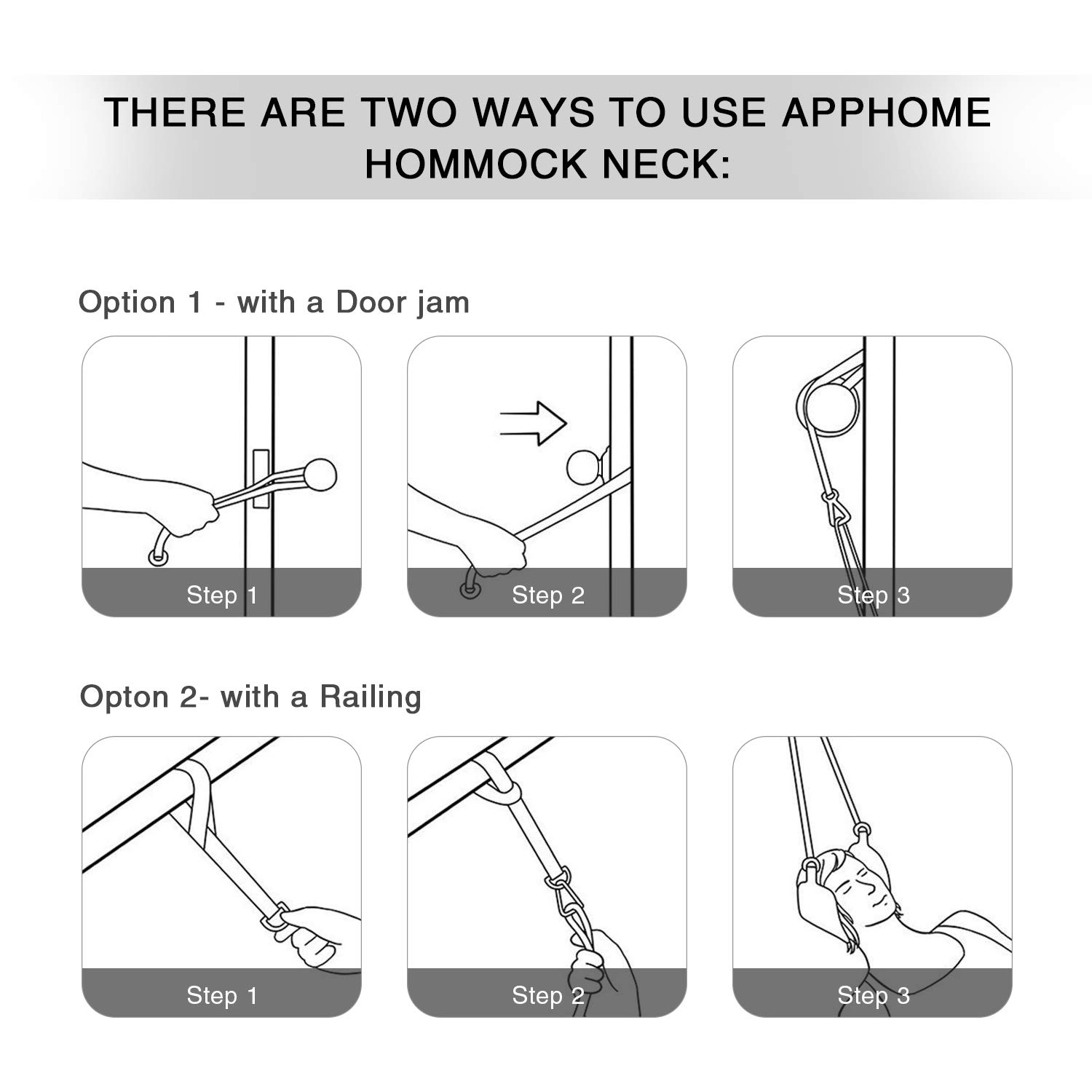 THERE ARE TWO WAYS TO USE APPHOME HOMMOCK NECK:

Option 1 - with a Door jam

Step 1

Step 2

Step 3

Opton 2- with a Railing

Step 1

Step 2

Step 3