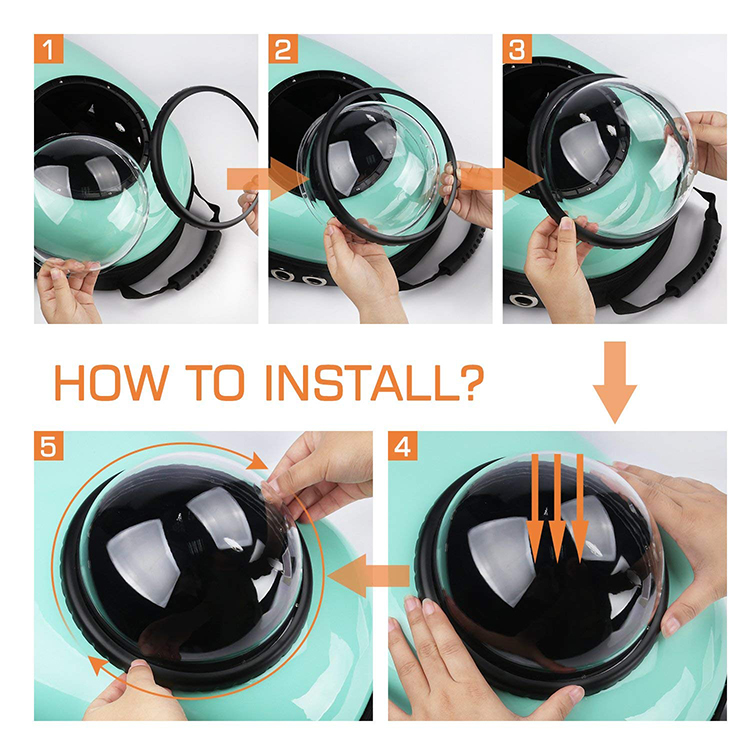 1

2

3

HOW TO INSTALL?

5

4