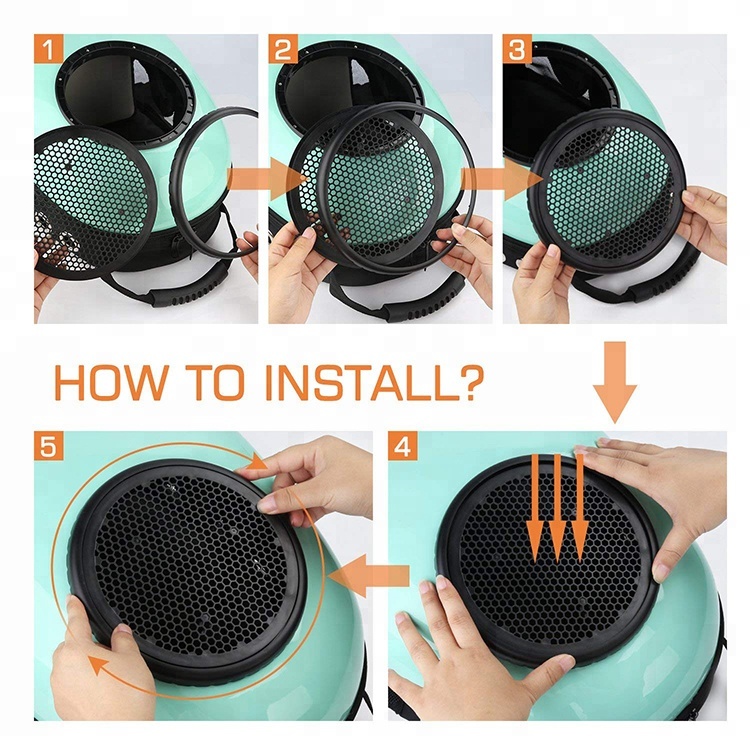 1

2

3

HOW TO INSTALL?

5

4