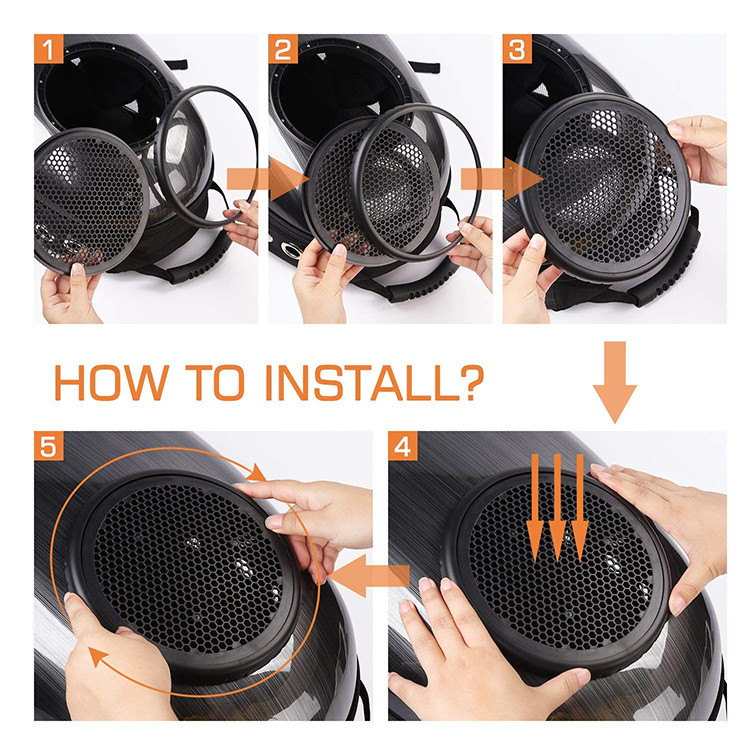 1

2

3

HOW TO INSTALL?

5

4