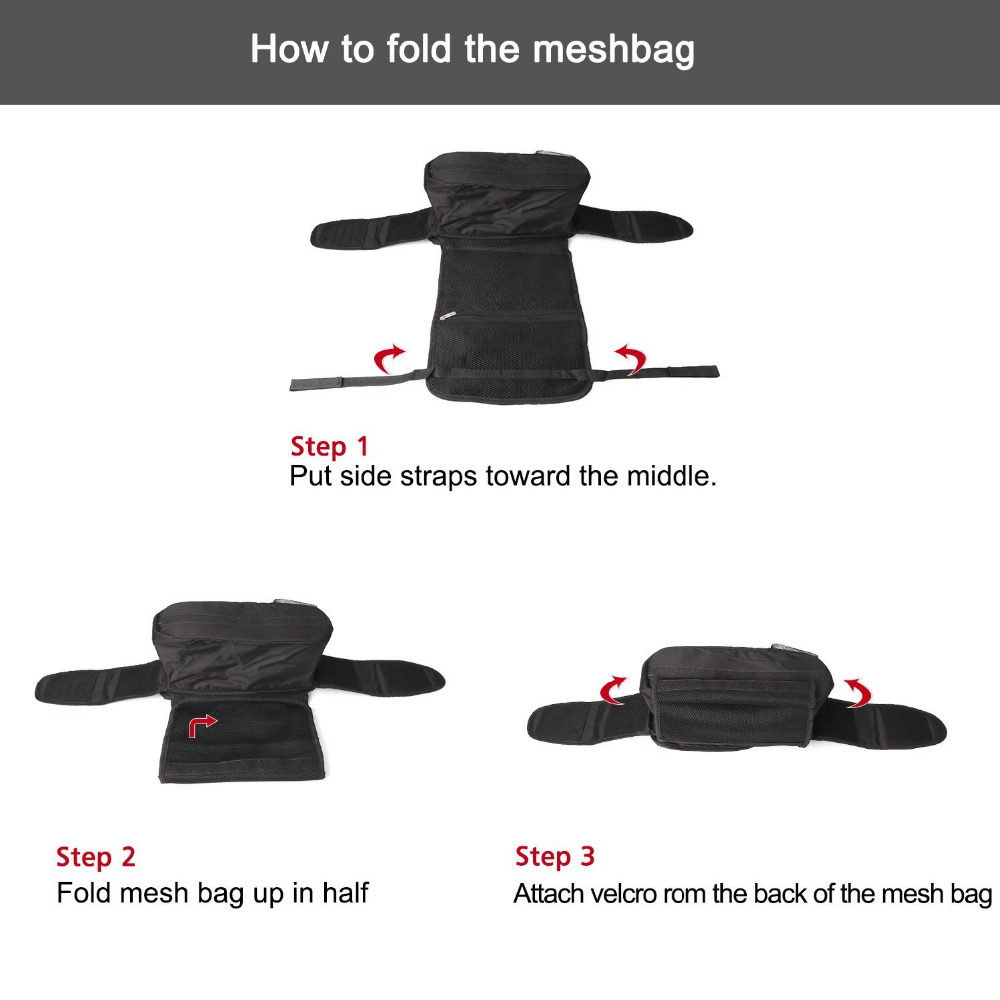 How to fold the meshbag

Step 1
Put side straps toward the middle.

Step 2
Fold mesh bag up in half

Step 3
Attach velcro rom the back of the mesh bag